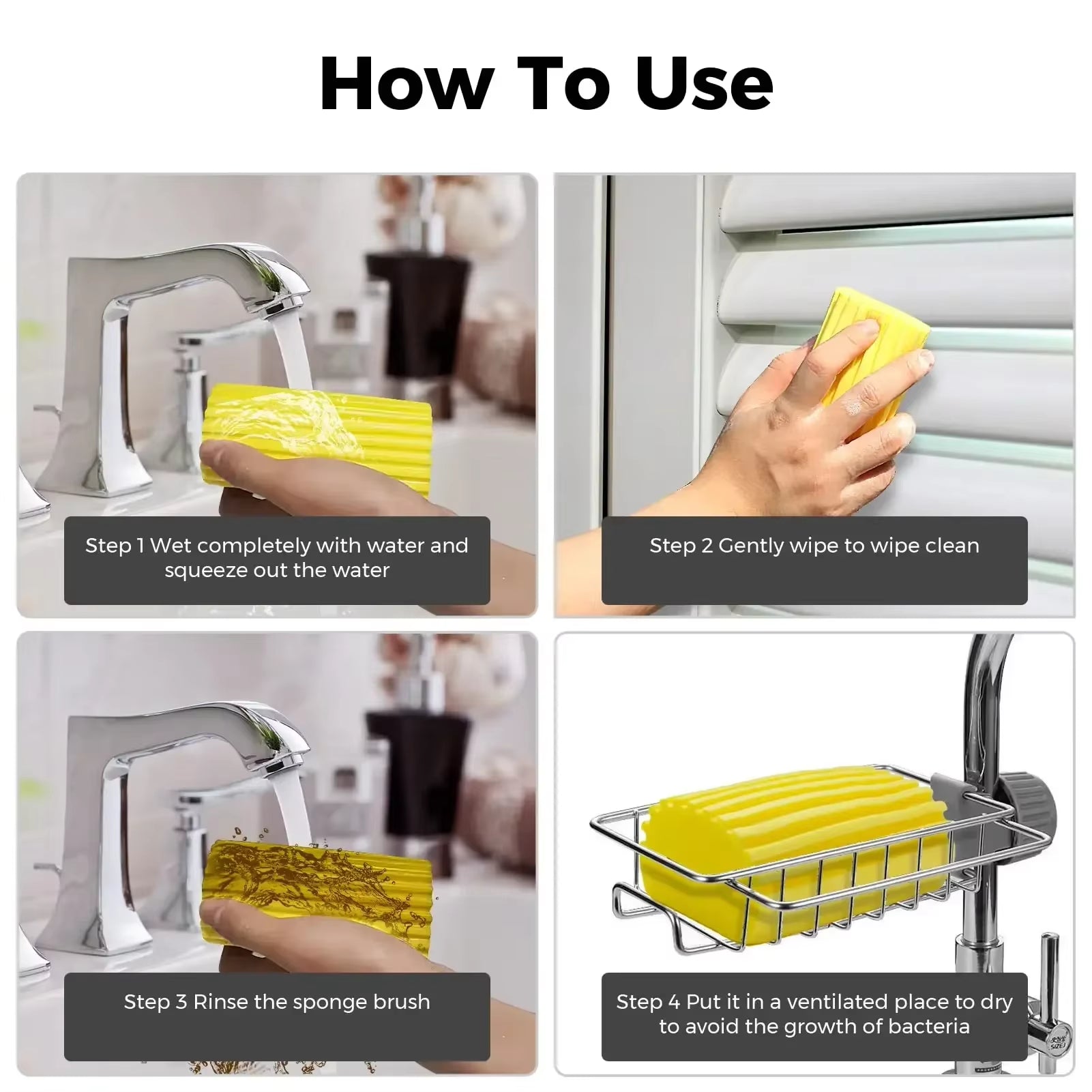 How To Use

Step 1 Wet completely with water and squeeze out the water

Step 2 Gently wipe to wipe clean

Step 3 Rinse the sponge brush

Step 4 Put it in a ventilated place to dry to avoid the growth of bacteria

SIZEJ